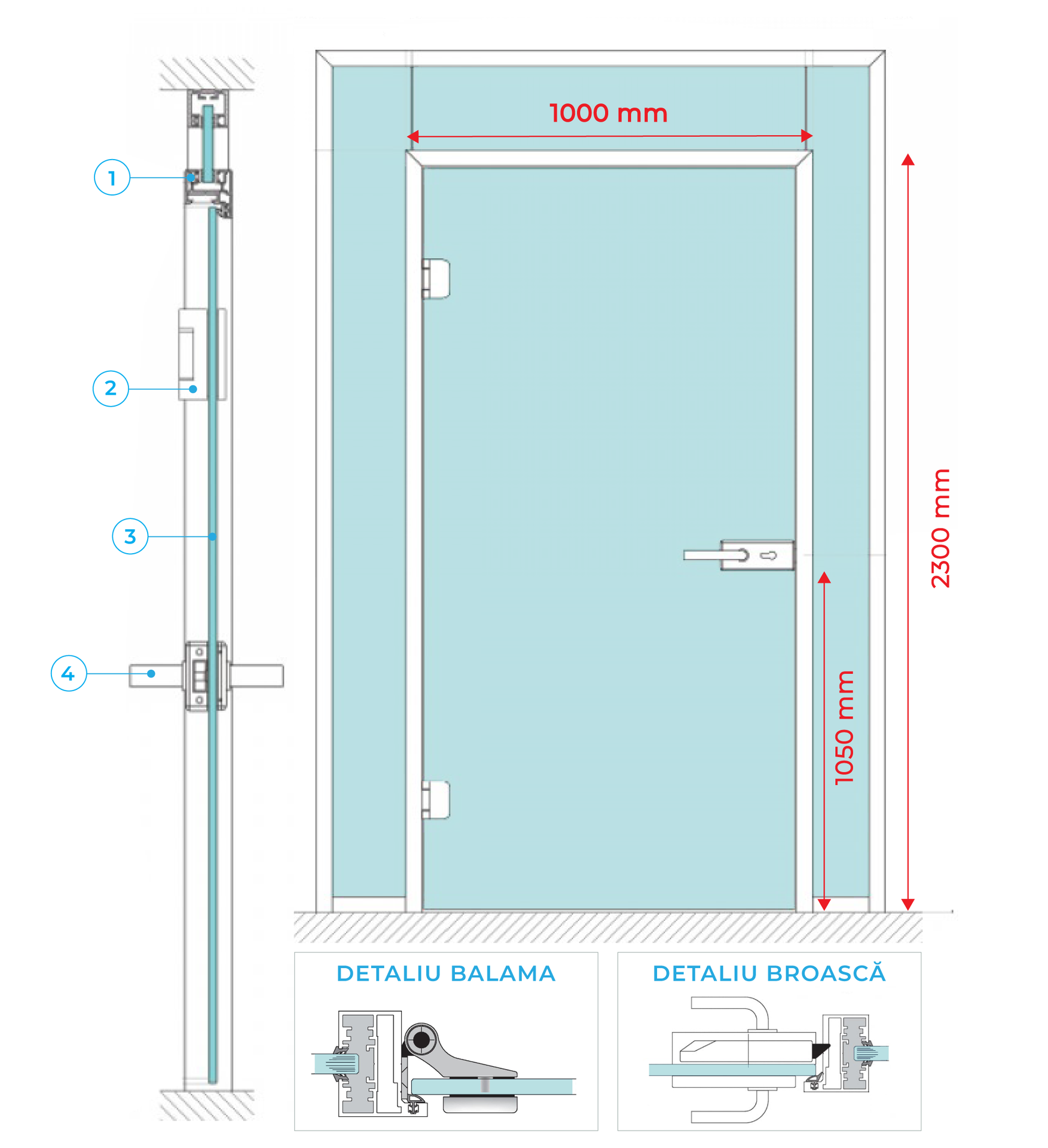 1

2

3

4

1000 mm

2300 mm

1050 mm

DETALIU BALAMA

DETALIU BROASCĂ